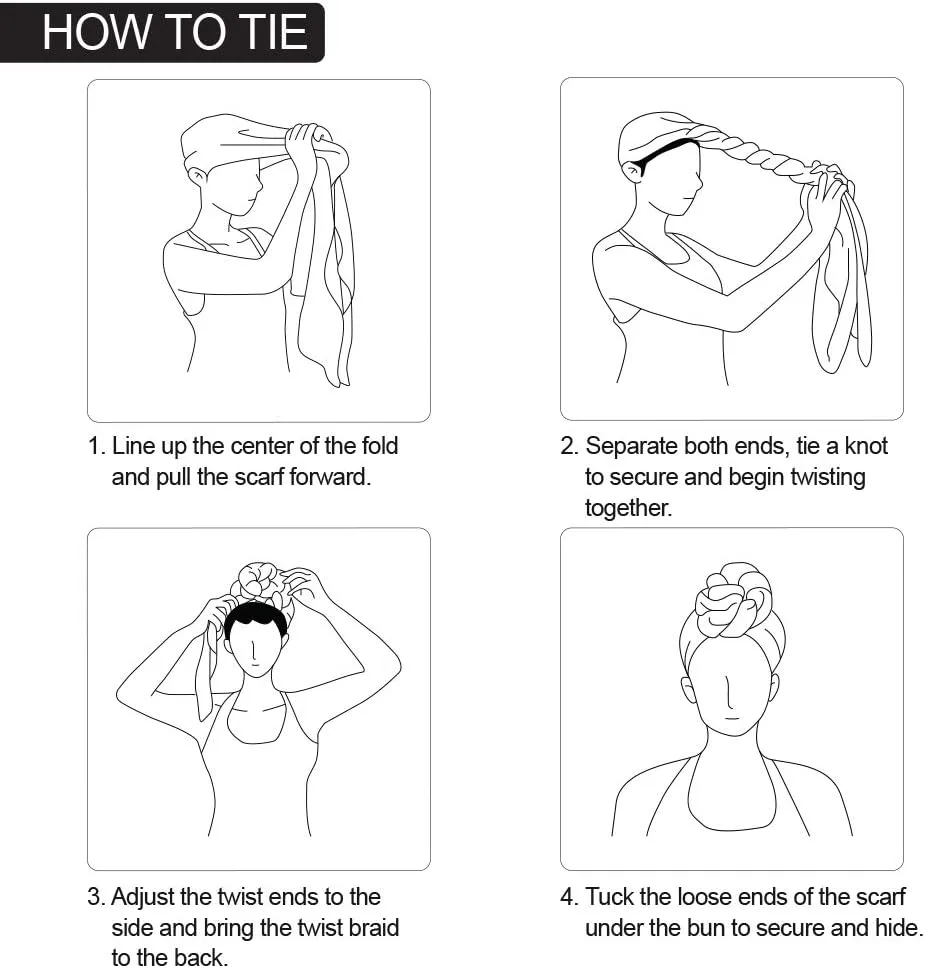 HOW TO TIE

1. Line up the center of the fold and pull the scarf forward.

2. Separate both ends, tie a knot to secure and begin twisting together.

3. Adjust the twist ends to the side and bring the twist braid to the back.

4. Tuck the loose ends of the scarf under the bun to secure and hide.